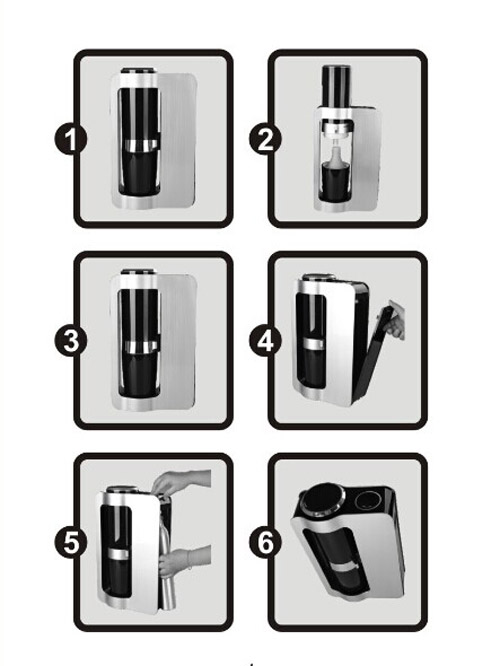 1
2
3
4
5
6